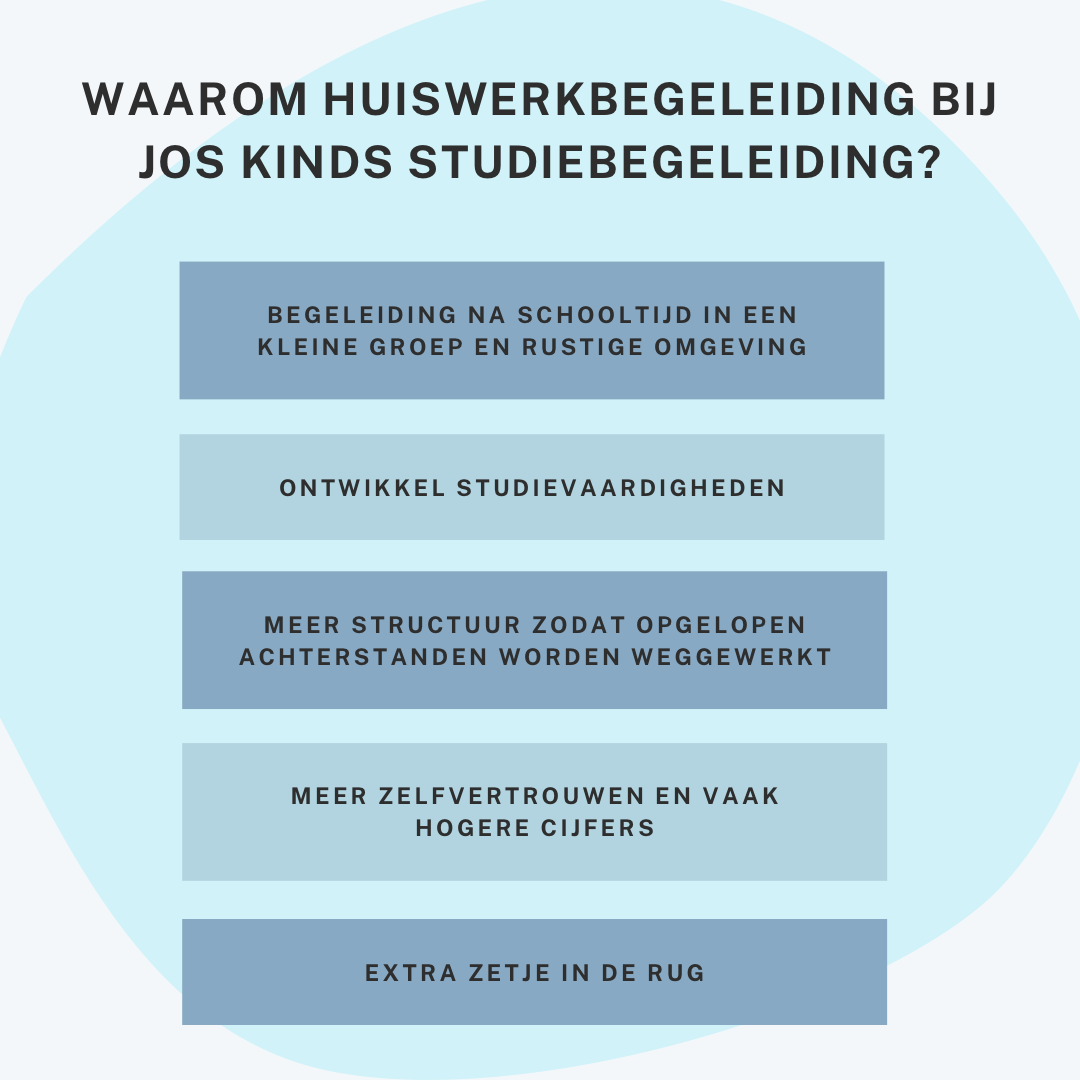 WAAROM HUISWERKBEGELEIDING BIJ JOS KINDS STUDIEBEGELEIDING?

BEGELEIDING NA SCHOOLTIJD IN EEN KLEINE GROEP EN RUSTIGE OMGEVING

ONTWIKKEL STUDIEVAARDIGHEDEN

MEER STRUCTUUR ZODAT OPGELOPEN ACHTERSTANDEN WORDEN WEGGEWERKT

MEER ZELFVERTROUWEN EN VAAK HOGERE CIJFERS

EXTRA ZETJE IN DE RUG